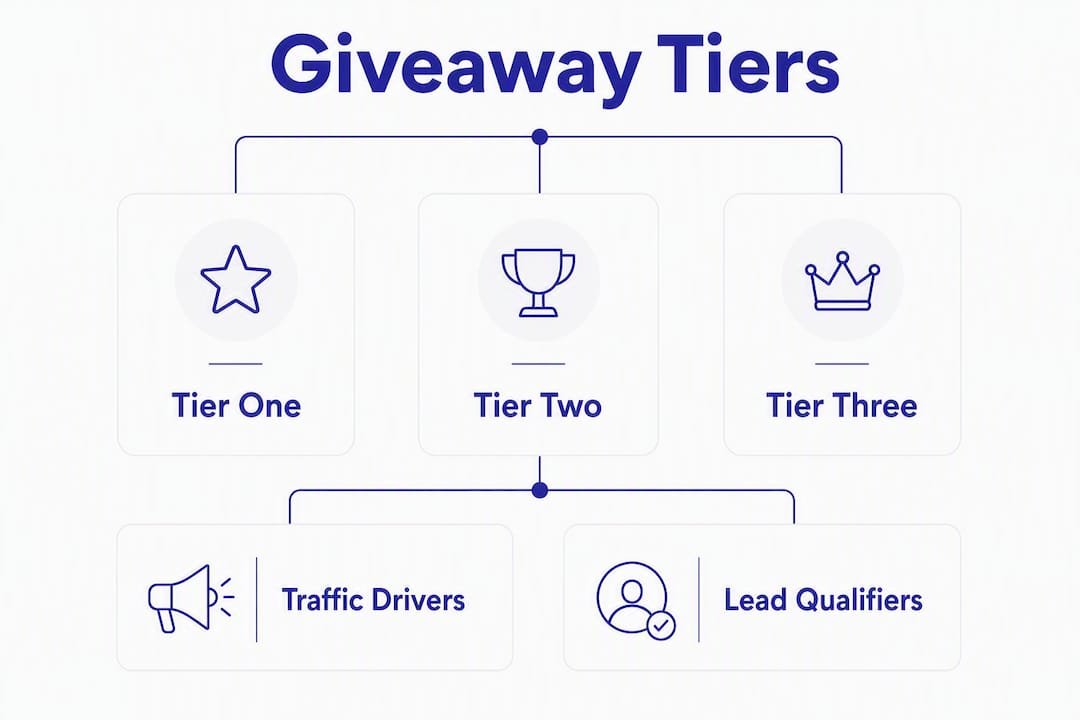 Giveaway Tiers

Tier One

Tier Two

Tier Three

Traffic Drivers

Lead Qualifiers